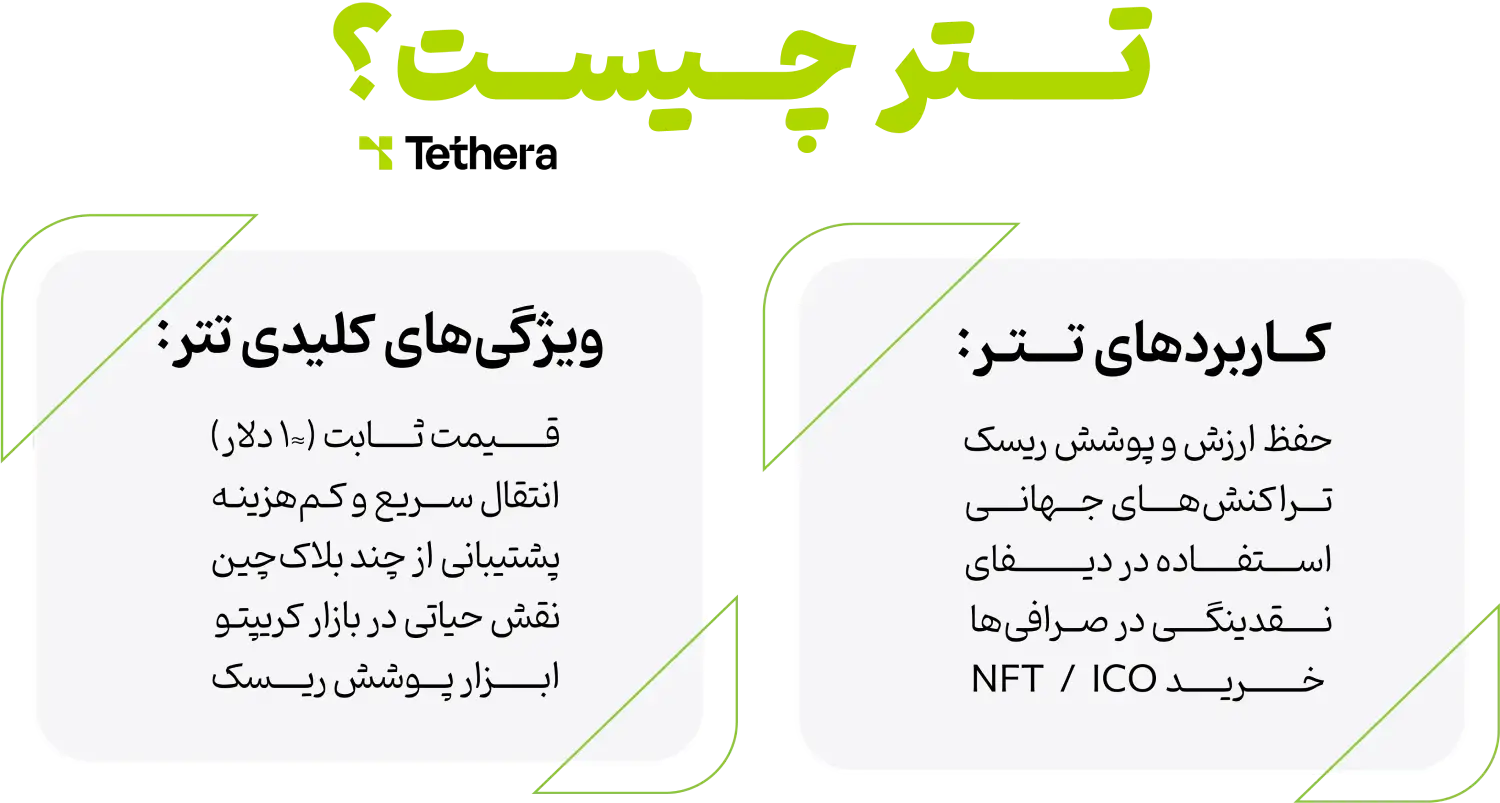 تتر چیست؟

Tethera

کاربردهای تتر:

حفظ ارزش و پوشش ریسک
تراکنش‌های جهانی
استفاده در دیفای
نقدینگی در صرافی‌ها
خرید NFT / ICO

ویژگی‌های کلیدی تتر:

قیمت ثابت (≈۱ دلار)
انتقال سریع و کم‌هزینه
پشتیبانی از چند بلاک‌چین
نقش حیاتی در بازار کریپتو
ابزار پوشش ریسک